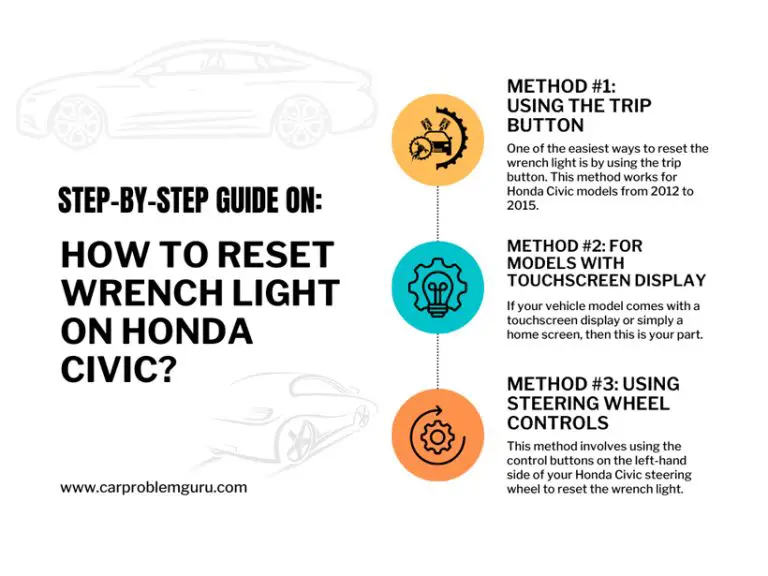 STEP-BY-STEP GUIDE ON:

HOW TO RESET WRENCH LIGHT ON HONDA CIVIC?

www.carproblemguru.com

METHOD #1: USING THE TRIP BUTTON

One of the easiest ways to reset the wrench light is by using the trip button. This method works for Honda Civic models from 2012 to 2015.

METHOD #2: FOR MODELS WITH TOUCHSCREEN DISPLAY

If your vehicle model comes with a touchscreen display or simply a home screen, then this is your part.

METHOD #3: USING STEERING WHEEL CONTROLS

This method involves using the control buttons on the left-hand side of your Honda Civic steering wheel to reset the wrench light.